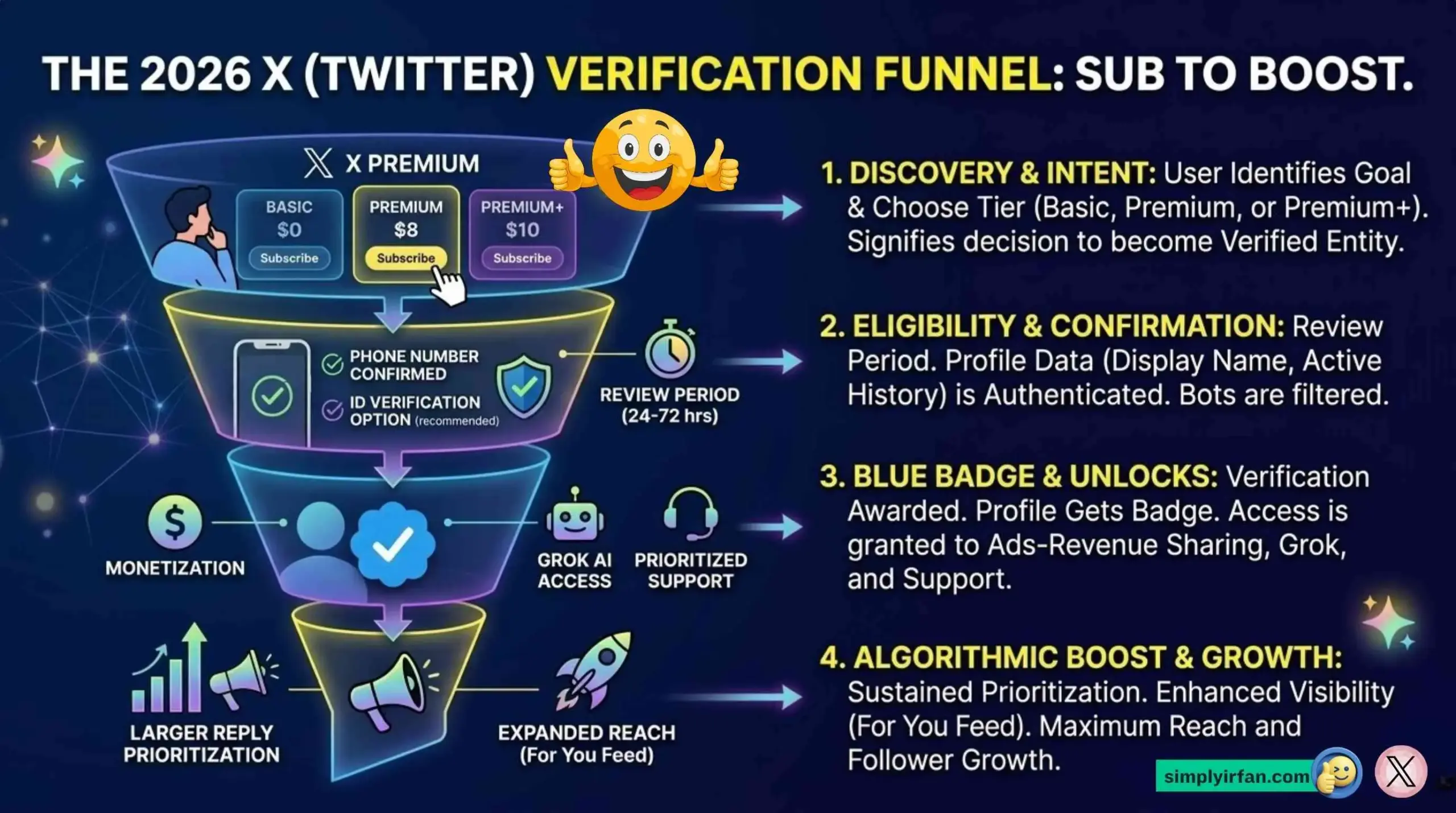 THE 2026 X (TWITTER) VERIFICATION FUNNEL: SUB TO BOOST.

X PREMIUM

BASIC
$0
Subscribe

PREMIUM
$8
Subscribe

PREMIUM+
$10
Subscribe

PHONE NUMBER CONFIRMED

ID VERIFICATION OPTION (recommended)

REVIEW PERIOD (24-72 hrs)

MONETIZATION

GROK AI ACCESS

PRIORITIZED SUPPORT

LARGER REPLY PRIORITIZATION

EXPANDED REACH (For You Feed)

1. DISCOVERY & INTENT: User Identifies Goal & Choose Tier (Basic, Premium, or Premium+). Signifies decision to become Verified Entity.

2. ELIGIBILITY & CONFIRMATION: Review Period. Profile Data (Display Name, Active History) is Authenticated. Bots are filtered.

3. BLUE BADGE & UNLOCKS: Verification Awarded. Profile Gets Badge. Access is granted to Ads-Revenue Sharing, Grok, and Support.

4. ALGORITHMIC BOOST & GROWTH: Sustained Prioritization. Enhanced Visibility (For You Feed). Maximum Reach and Follower Growth.

simplyirfan.com